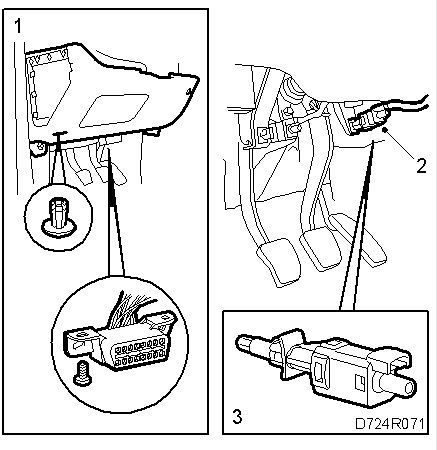 1

2

3

D724R071